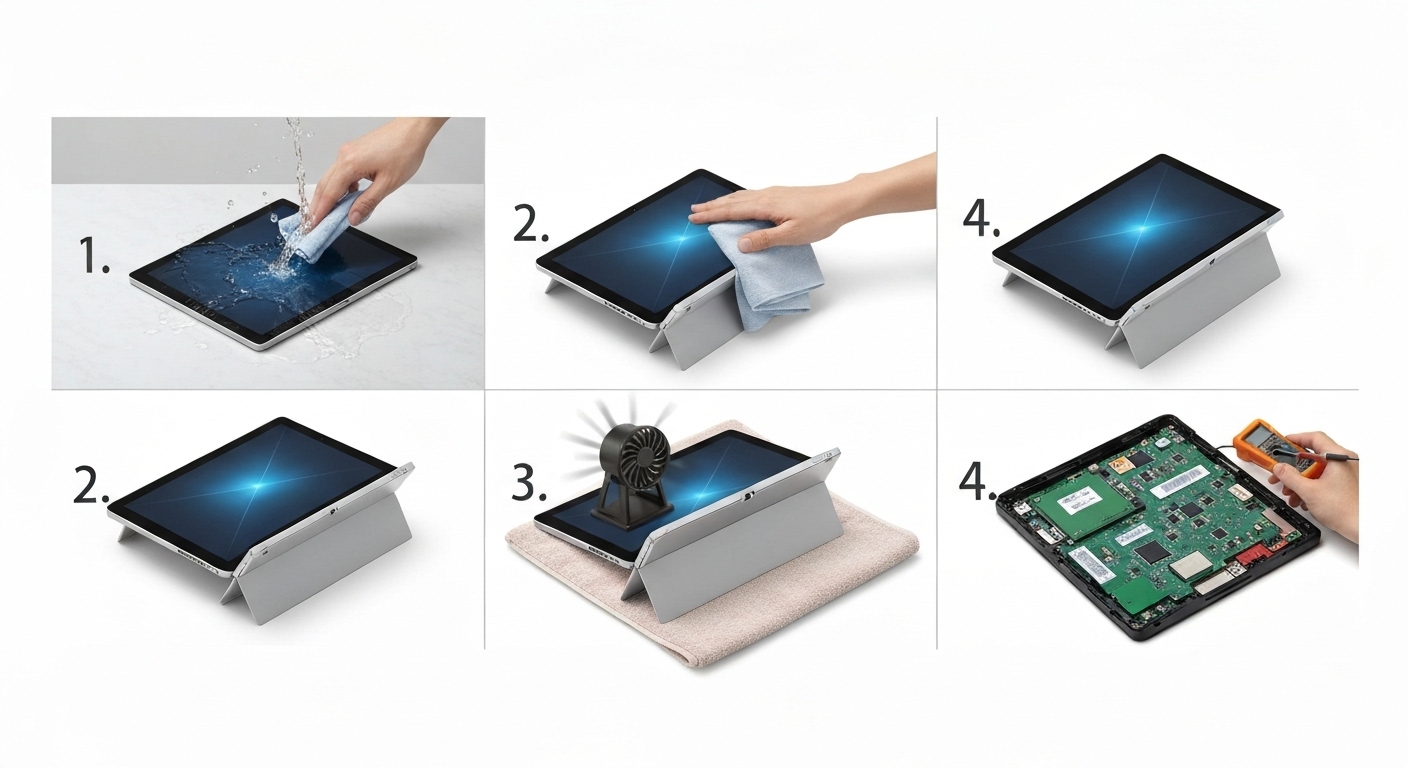 1.

2.

4.

2.

3.

4.